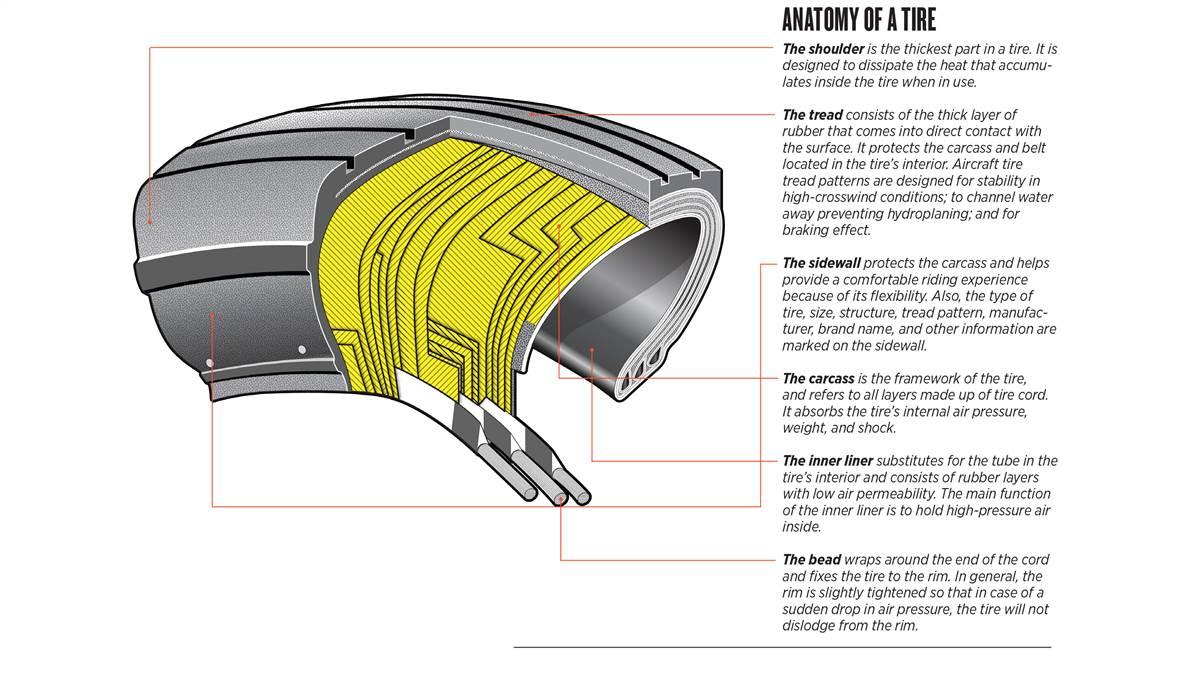 ANATOMY OF A TIRE

The shoulder is the thickest part in a tire. It is designed to dissipate the heat that accumulates inside the tire when in use.

The tread consists of the thick layer of rubber that comes into direct contact with the surface. It protects the carcass and belt located in the tire's interior. Aircraft tire tread patterns are designed for stability in high-crosswind conditions; to channel water away preventing hydroplaning; and for braking effect.

The sidewall protects the carcass and helps provide a comfortable riding experience because of its flexibility. Also, the type of tire, size, structure, tread pattern, manufacturer, brand name, and other information are marked on the sidewall.

The carcass is the framework of the tire, and refers to all layers made up of tire cord. It absorbs the tire's internal air pressure, weight, and shock.

The inner liner substitutes for the tube in the tire's interior and consists of rubber layers with low air permeability. The main function of the inner liner is to hold high-pressure air inside.

The bead wraps around the end of the cord and fixes the tire to the rim. In general, the rim is slightly tightened so that in case of a sudden drop in air pressure, the tire will not dislodge from the rim.