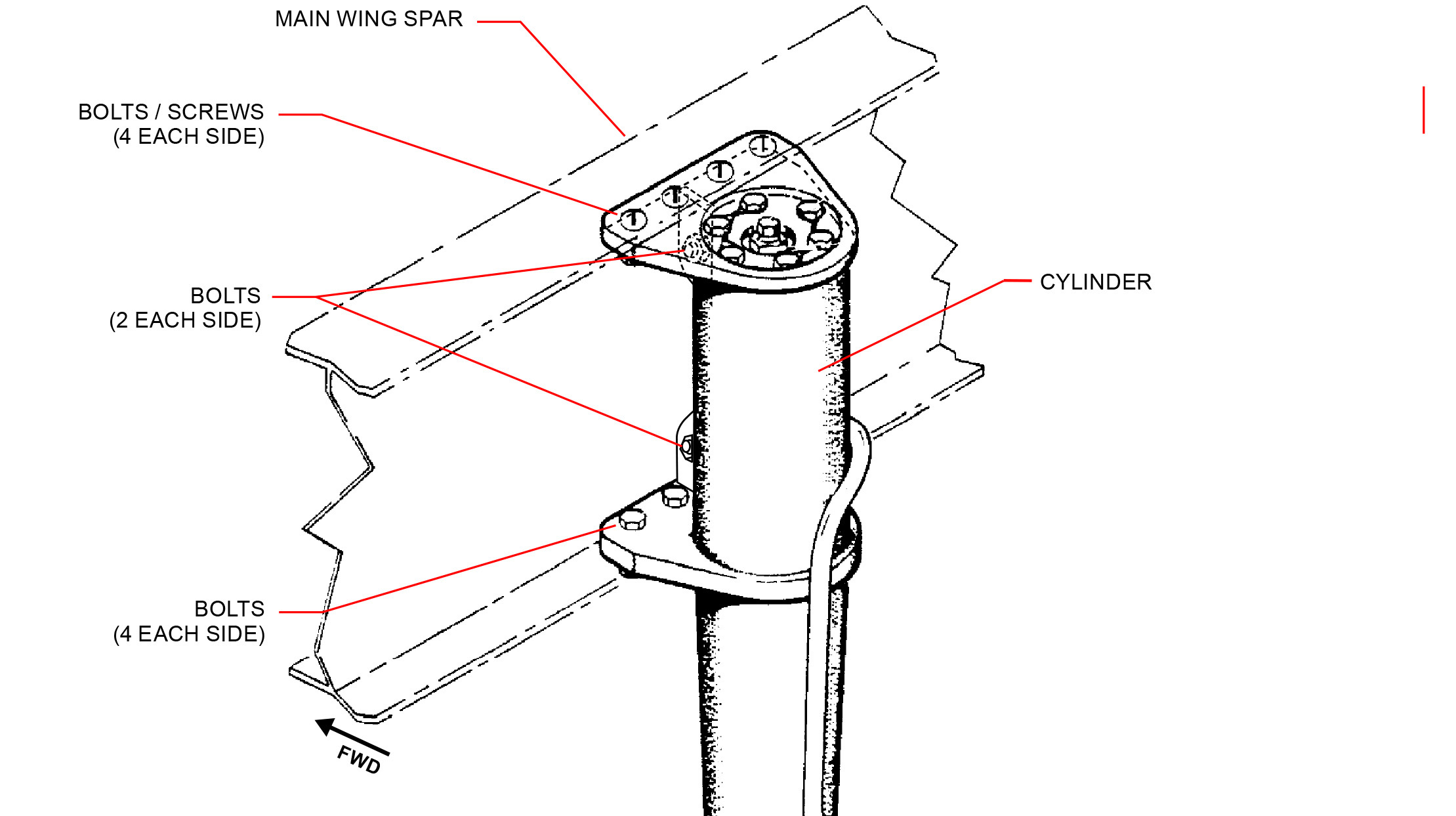 MAIN WING SPAR

BOLTS / SCREWS
(4 EACH SIDE)

BOLTS
(2 EACH SIDE)

CYLINDER

BOLTS
(4 EACH SIDE)

FWD